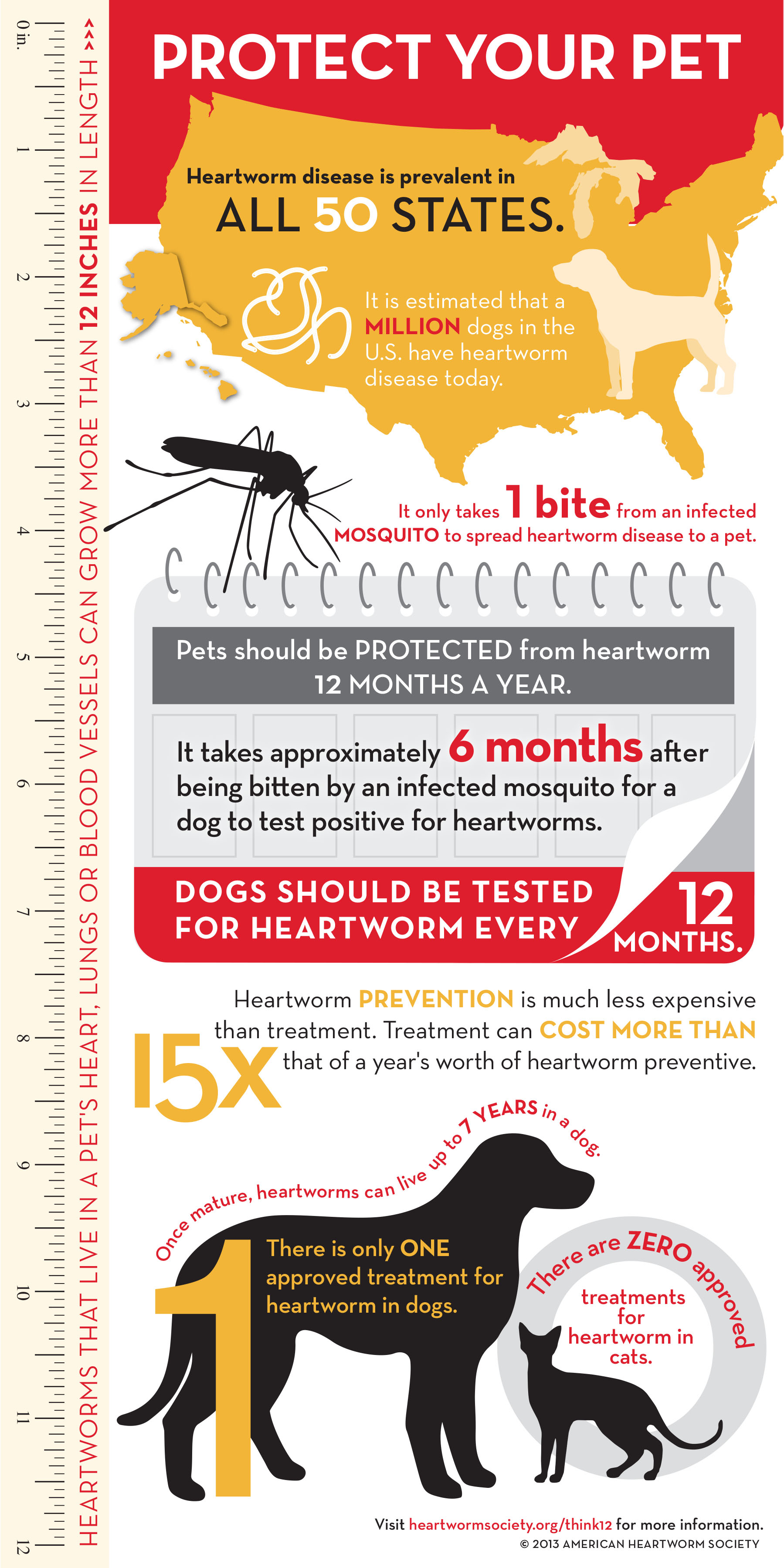 0 in.
1
2
3
4
5
6
7
8
9
10
11
12

HEARTWORMS THAT LIVE IN A PET'S HEART, LUNGS OR BLOOD VESSELS CAN GROW MORE THAN 12 INCHES IN LENGTH >>>

PROTECT YOUR PET

Heartworm disease is prevalent in ALL 50 STATES.

It is estimated that a MILLION dogs in the U.S. have heartworm disease today.

It only takes 1 bite from an infected MOSQUITO to spread heartworm disease to a pet.

Pets should be PROTECTED from heartworm 12 MONTHS A YEAR.

It takes approximately 6 months after being bitten by an infected mosquito for a dog to test positive for heartworms.

DOGS SHOULD BE TESTED FOR HEARTWORM EVERY 12 MONTHS.

Heartworm PREVENTION is much less expensive than treatment. Treatment can COST MORE THAN 15X that of a year's worth of heartworm preventive.

Once mature, heartworms can live up to 7 YEARS in a dog.

1 There is only ONE approved treatment for heartworm in dogs.

There are ZERO approved treatments for heartworm in cats.

Visit heartwormsociety.org/think12 for more information.
© 2013 AMERICAN HEARTWORM SOCIETY